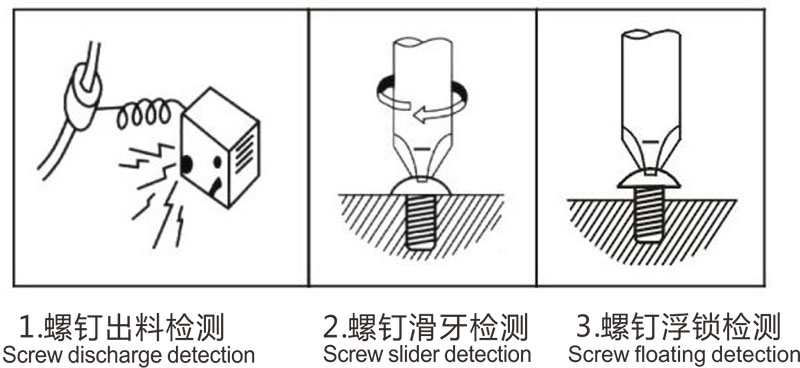 1.螺钉出料检测
Screw discharge detection

2.螺钉滑牙检测
Screw slider detection

3.螺钉浮锁检测
Screw floating detection